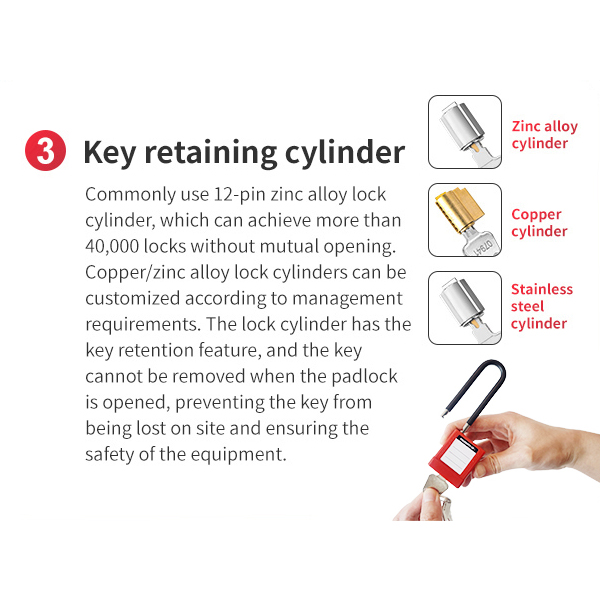 3 Key retaining cylinder

Commonly use 12-pin zinc alloy lock cylinder, which can achieve more than 40,000 locks without mutual opening. Copper/zinc alloy lock cylinders can be customized according to management requirements. The lock cylinder has the key retention feature, and the key cannot be removed when the padlock is opened, preventing the key from being lost on site and ensuring the safety of the equipment.

Zinc alloy cylinder

Copper cylinder

Stainless steel cylinder