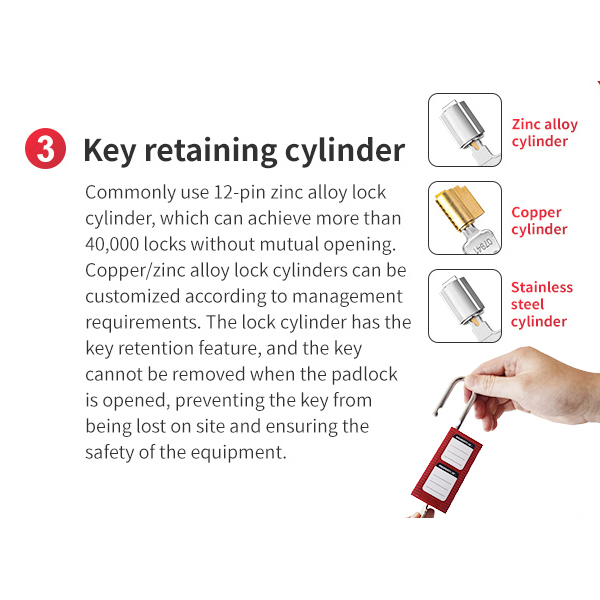 3 Key retaining cylinder

Commonly use 12-pin zinc alloy lock cylinder, which can achieve more than 40,000 locks without mutual opening. Copper/zinc alloy lock cylinders can be customized according to management requirements. The lock cylinder has the key retention feature, and the key cannot be removed when the padlock is opened, preventing the key from being lost on site and ensuring the safety of the equipment.

Zinc alloy cylinder

Copper cylinder

Stainless steel cylinder