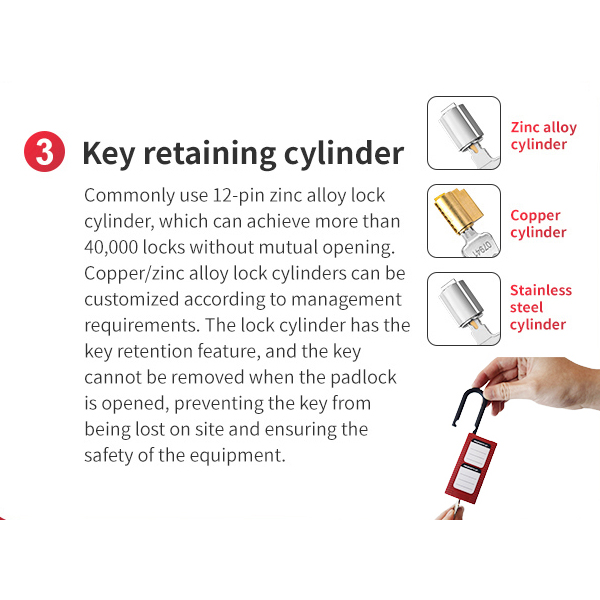 3 Key retaining cylinder

Commonly use 12-pin zinc alloy lock cylinder, which can achieve more than 40,000 locks without mutual opening. Copper/zinc alloy lock cylinders can be customized according to management requirements. The lock cylinder has the key retention feature, and the key cannot be removed when the padlock is opened, preventing the key from being lost on site and ensuring the safety of the equipment.

Zinc alloy cylinder

Copper cylinder

Stainless steel cylinder